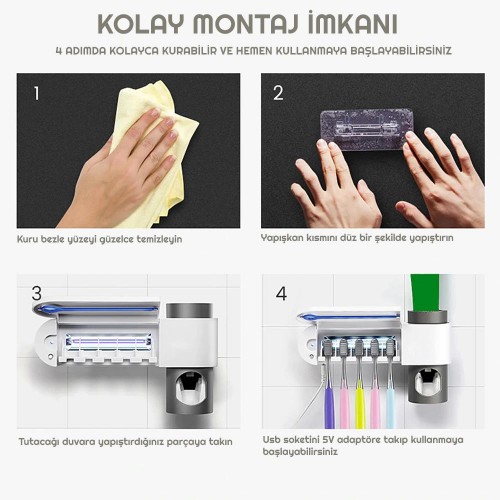 KOLAY MONTAJ İMKANI

4 ADIMDA KOLAYCA KURABİLİR VE HEMEN KULLANMAYA BAŞLAYABİLİRSİNİZ

1

Kuru bezle yüzeyi güzelce temizleyin

2

Yapışkan kısmını düz bir şekilde yapıştırın

3

Tutacağı duvara yapıştırdığınız parçaya takın

4

Usb soketini 5V adaptöre takıp kullanmaya başlayabilirsiniz